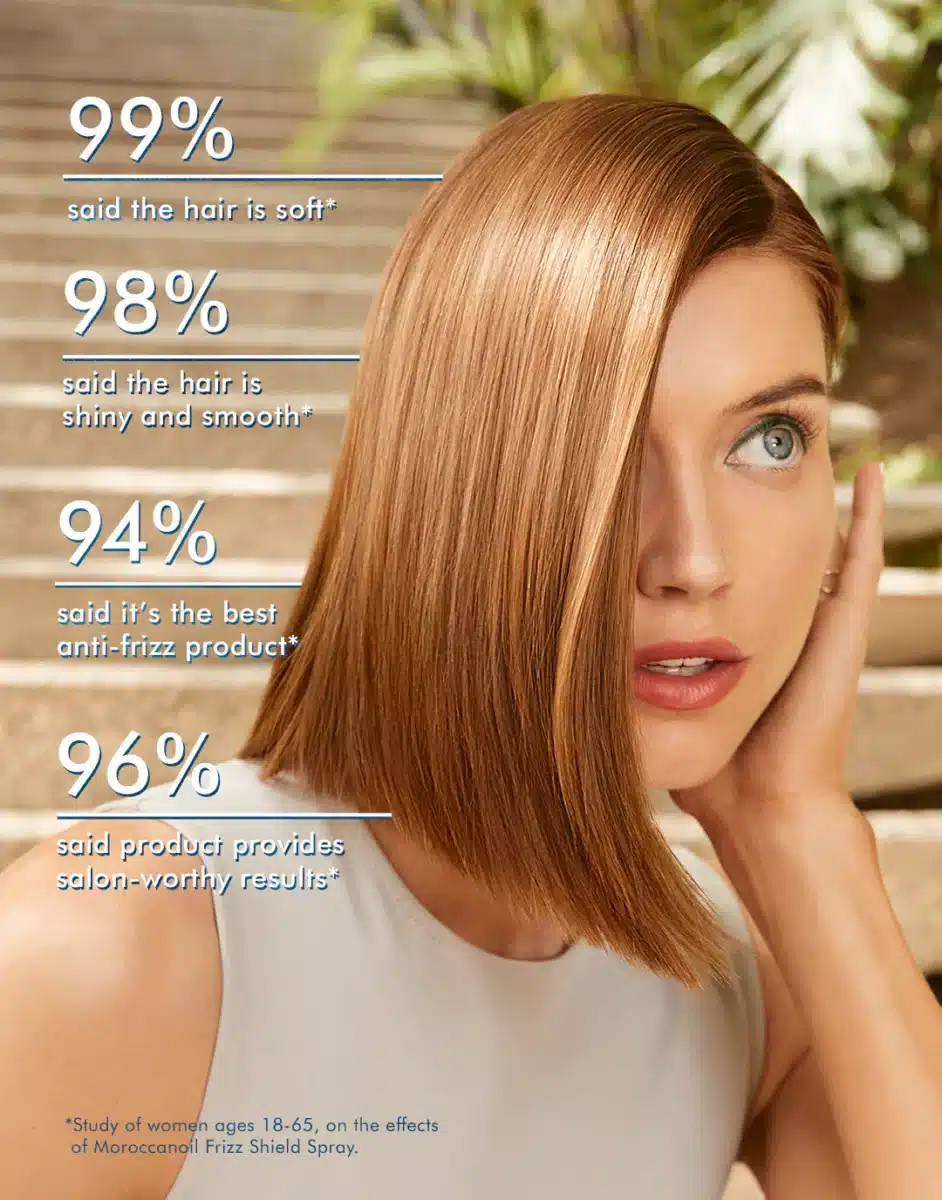 99%

said the hair is soft*

98%

said the hair is shiny and smooth*

94%

said it's the best anti-frizz product*

96%

said product provides salon-worthy results*

*Study of women ages 18-65, on the effects of Moroccanoil Frizz Shield Spray.